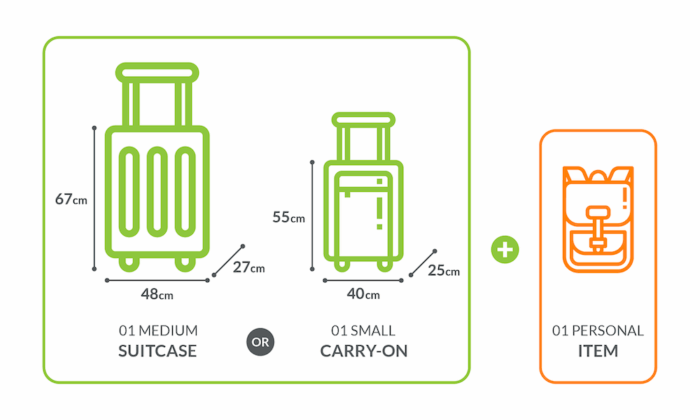 67cm

27cm

48cm

01 MEDIUM
SUITCASE

OR

55cm

25cm

40cm

01 SMALL
CARRY-ON

+

01 PERSONAL
ITEM