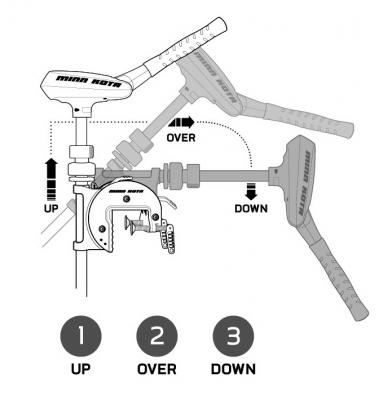 MINN KOTA

MINN KOTA

OVER

MINN KOTA

UP

MINN KOTA

DOWN

1
UP

2
OVER

3
DOWN