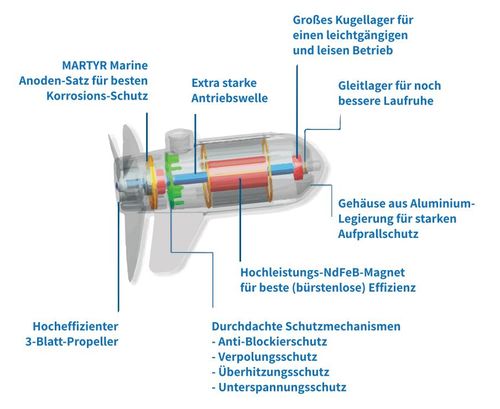 Großes Kugellager für einen leichtgängigen und leisen Betrieb

MARTYR Marine Anoden-Satz für besten Korrosions-Schutz

Extra starke Antriebswelle

Gleitlager für noch bessere Laufruhe

Gehäuse aus Aluminium-Legierung für starken Aufprallschutz

Hochleistungs-NdFeB-Magnet für beste (bürstenlose) Effizienz

Hocheffizienter 3-Blatt-Propeller

Durchdachte Schutzmechanismen
- Anti-Blockierschutz
- Verpolungsschutz
- Überhitzungsschutz
- Unterspannungsschutz