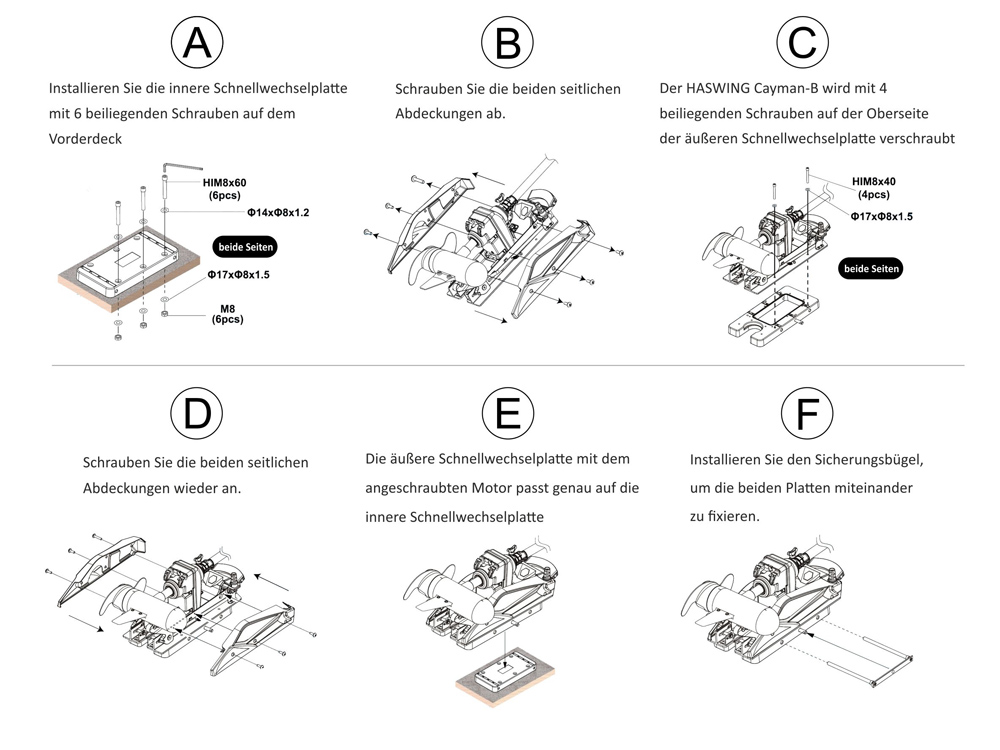 A

Installieren Sie die innere Schnellwechselplatte mit 6 beiliegenden Schrauben auf dem Vorderdeck

HIM8x60
(6pcs)

Φ14xΦ8x1.2

beide Seiten

Φ17xΦ8x1.5

M8
(6pcs)

B

Schrauben Sie die beiden seitlichen Abdeckungen ab.

C

Der HASWING Cayman-B wird mit 4 beiliegenden Schrauben auf der Oberseite der äußeren Schnellwechselplatte verschraubt

HIM8x40
(4pcs)

Φ17xΦ8x1.5

beide Seiten

D

Schrauben Sie die beiden seitlichen Abdeckungen wieder an.

E

Die äußere Schnellwechselplatte mit dem angeschraubten Motor passt genau auf die innere Schnellwechselplatte

F

Installieren Sie den Sicherungsbügel, um die beiden Platten miteinander zu fixieren.