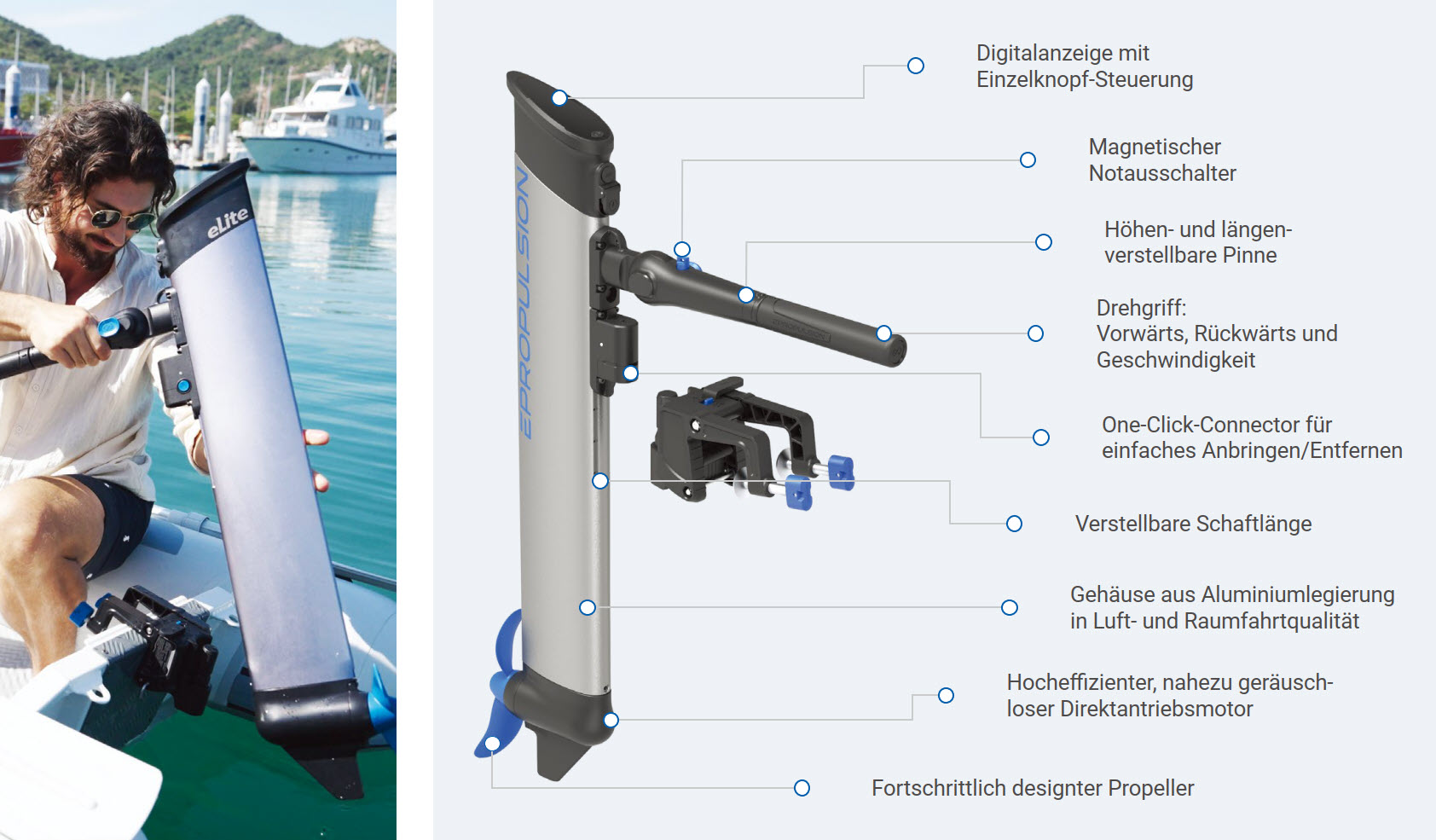 elite

EPROPULSION

Digitalanzeige mit Einzelknopf-Steuerung

Magnetischer Notausschalter

Höhen- und längenverstellbare Pinne

Drehgriff: Vorwärts, Rückwärts und Geschwindigkeit

One-Click-Connector für einfaches Anbringen/Entfernen

Verstellbare Schaftlänge

Gehäuse aus Aluminiumlegierung in Luft- und Raumfahrtqualität

Hocheffizienter, nahezu geräuschloser Direktantriebsmotor

Fortschrittlich designter Propeller