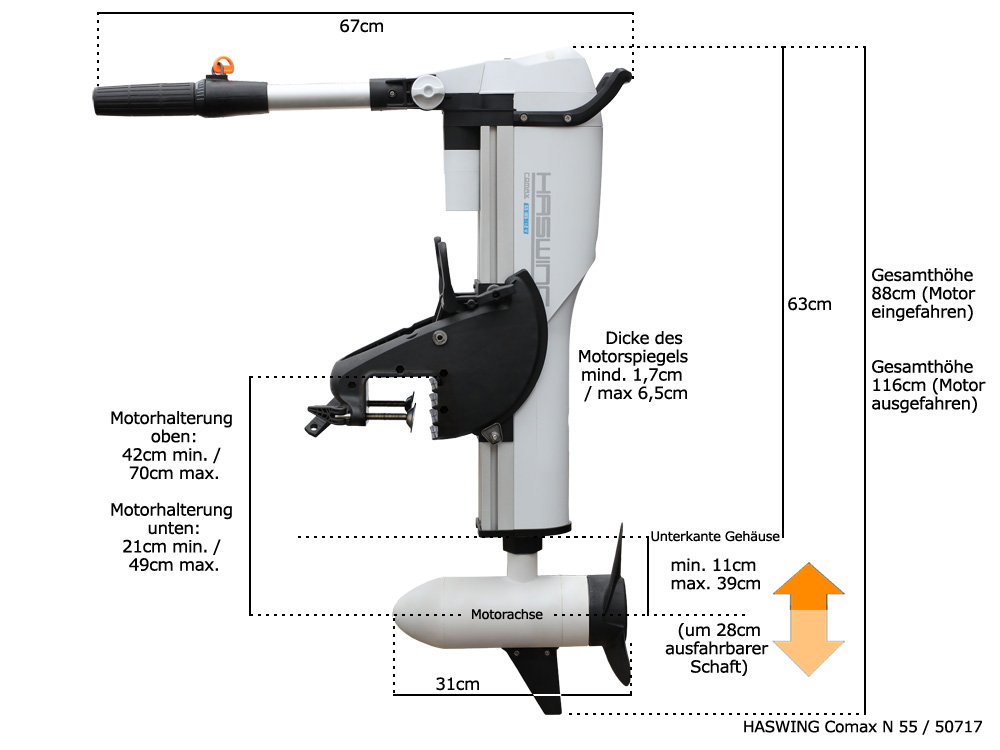 67cm

HASWING Comax

63cm

Gesamthöhe 88cm (Motor eingefahren)

Gesamthöhe 116cm (Motor ausgefahren)

Dicke des Motorspiegels mind. 1,7cm / max 6,5cm

Motorhalterung oben: 42cm min. / 70cm max.

Motorhalterung unten: 21cm min. / 49cm max.

Unterkante Gehäuse

min. 11cm max. 39cm

Motorachse

(um 28cm ausfahrbarer Schaft)

31cm

HASWING Comax N 55 / 50717