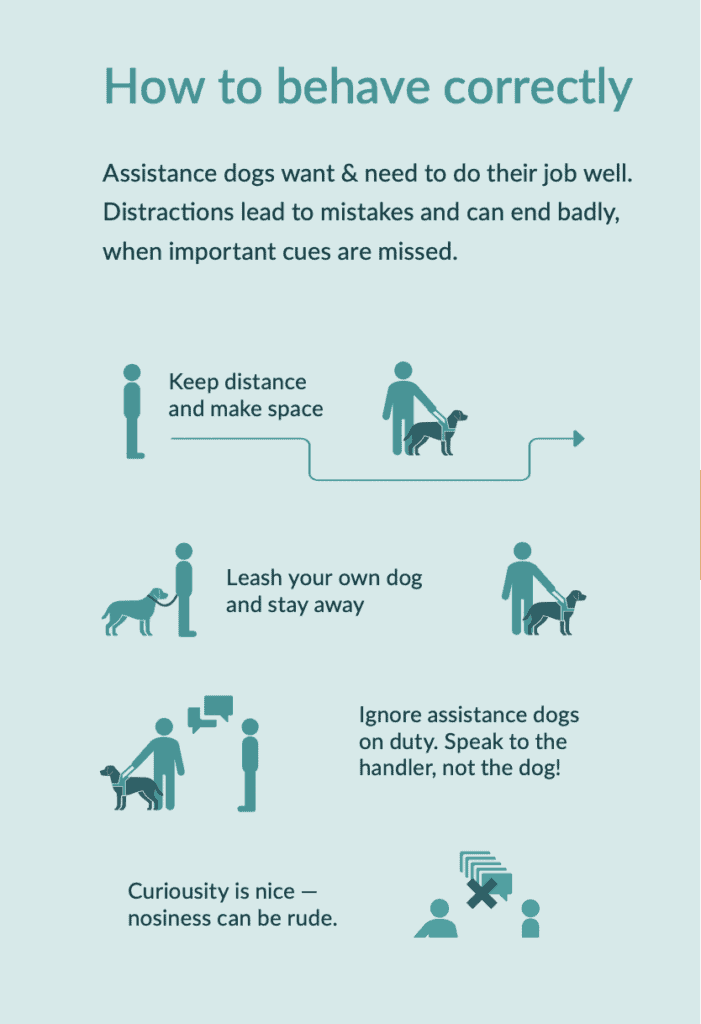 How to behave correctly

Assistance dogs want & need to do their job well. Distractions lead to mistakes and can end badly, when important cues are missed.

Keep distance and make space

Leash your own dog and stay away

Ignore assistance dogs on duty. Speak to the handler, not the dog!

Curiousity is nice — nosiness can be rude.